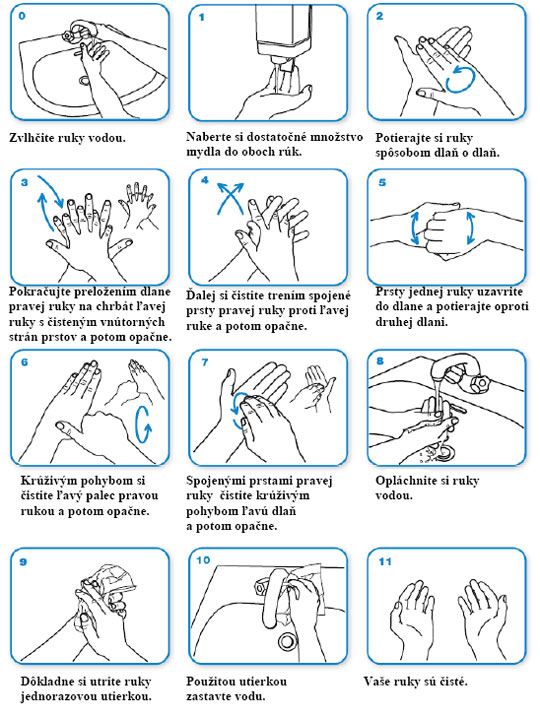 0

Zvlhčite ruky vodou.

1

Naberte si dostatočné množstvo mydla do oboch rúk.

2

Potierajte si ruky spôsobom dlaň o dlaň.

3

Pokračujte preložením dlane pravej ruky na chrbát ľavej ruky s čisteným vnútorných strán prstov a potom opačne.

4

Ďalej si čistite trením spojené prsty pravej ruky proti ľavej ruke a potom opačne.

5

Prsty jednej ruky uzavrite do dlane a potierajte oproti druhej dlani.

6

Krúživým pohybom si čistite ľavý palec pravou rukou a potom opačne.

7

Spojenými prstami pravej ruky čistite krúživým pohybom ľavú dlaň a potom opačne.

8

Opláchnite si ruky vodou.

9

Dôkladne si utrite ruky jednorazovou utierkou.

10

Použitou utierkou zastavte vodu.

11

Vaše ruky sú čisté.